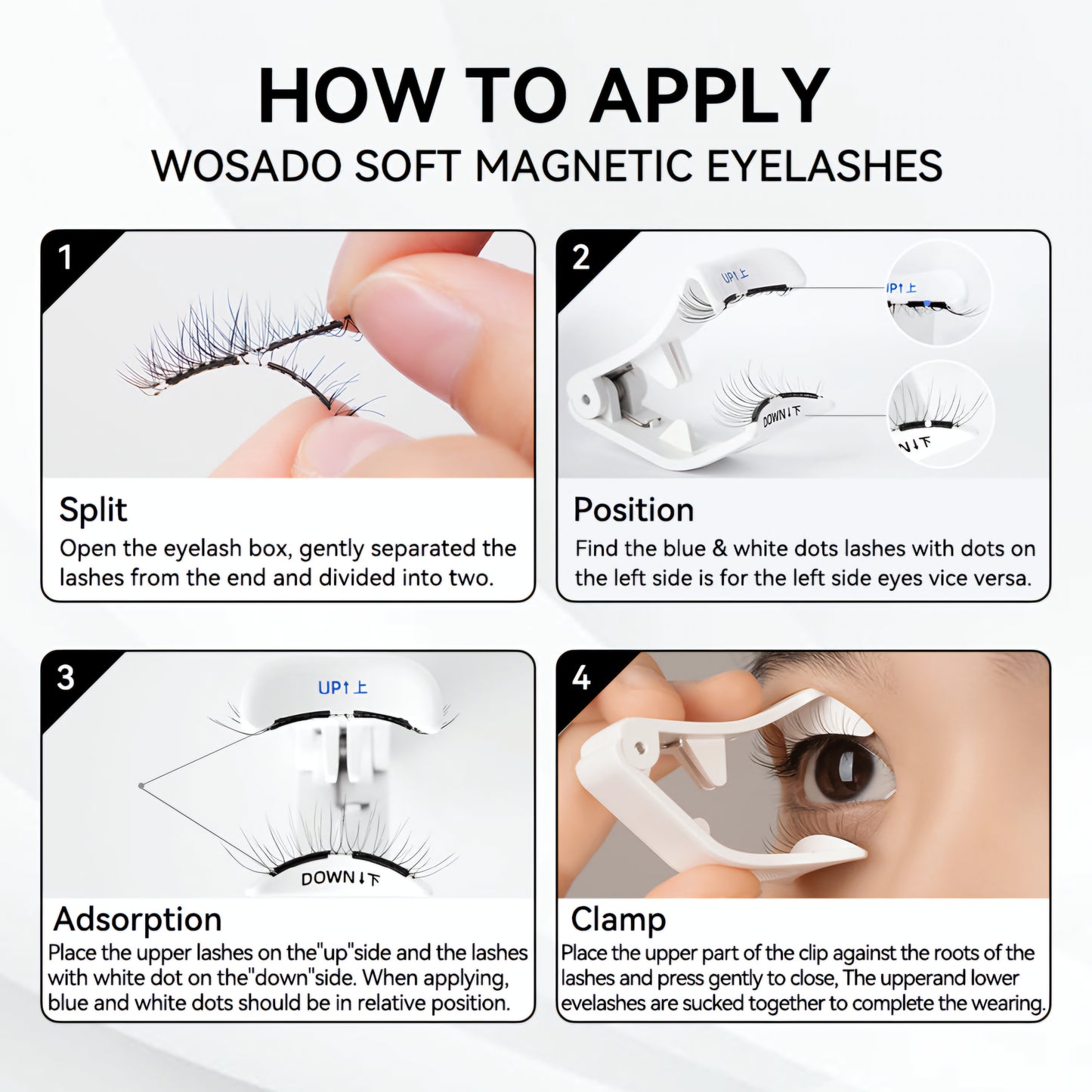 HOW TO APPLY
WOSADO SOFT MAGNETIC EYELASHES

1

Split
Open the eyelash box, gently separated the lashes from the end and divided into two.

2

UP↑上

IP↑上

DOWN↓下

N↓下

Position
Find the blue & white dots lashes with dots on the left side is for the left side eyes vice versa.

3

UP↑上

DOWN↓下

Adsorption
Place the upper lashes on the"up"side and the lashes with white dot on the"down"side. When applying, blue and white dots should be in relative position.

4

Clamp
Place the upper part of the clip against the roots of the lashes and press gently to close, The upperand lower evelashes are sucked together to complete the wearing.