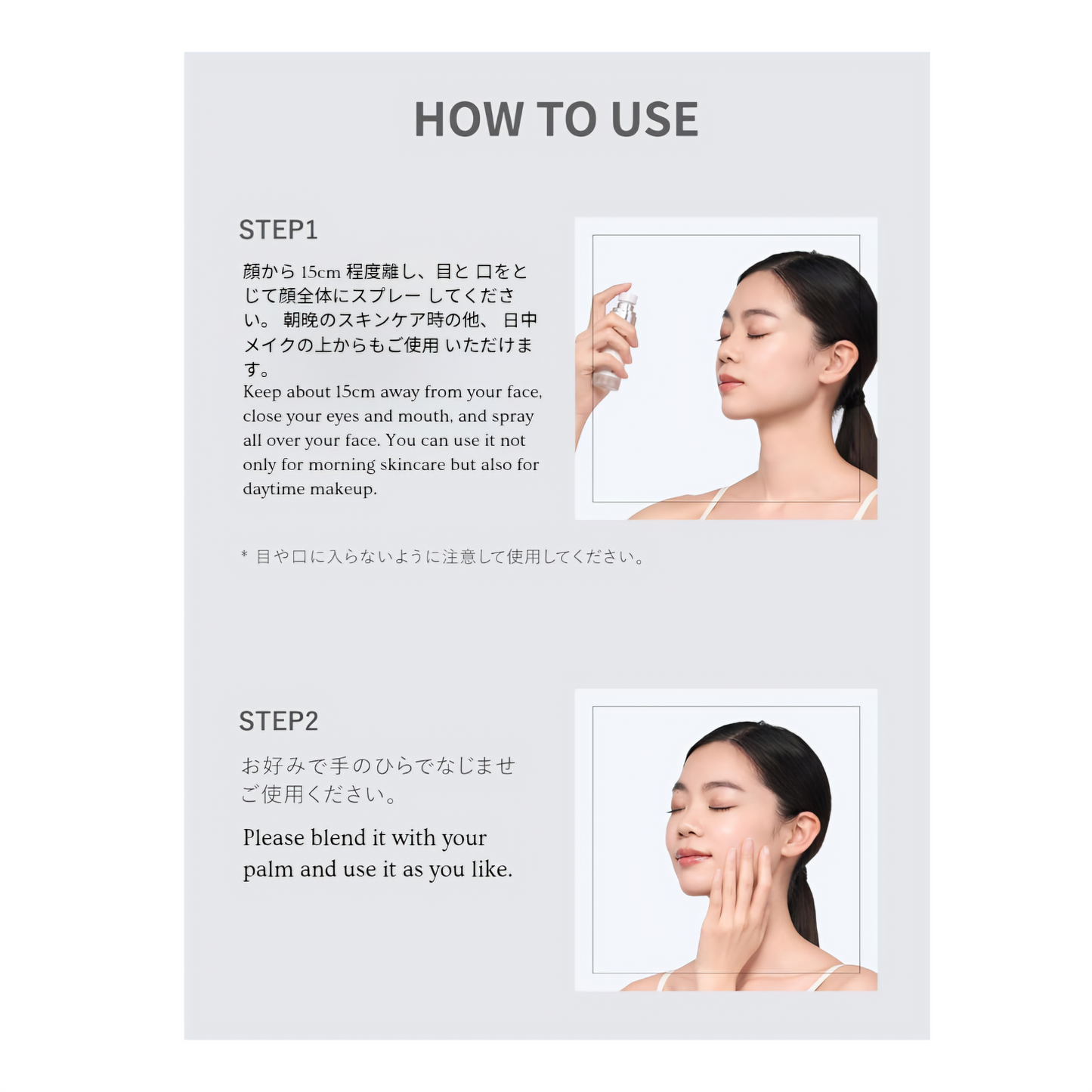 HOW TO USE

STEP1

顔から 15cm 程度離し、目と 口をとじて顔全体にスプレー してください。 朝晩のスキンケア時の他、 日中メイクの上からもご使用 いただけます。

Keep about 15cm away from your face, close your eyes and mouth, and spray all over your face. You can use it not only for morning skincare but also for daytime makeup.

* 目や口に入らないように注意して使用してください。

STEP2

お好みで手のひらでなじませご使用ください。

Please blend it with your palm and use it as you like.